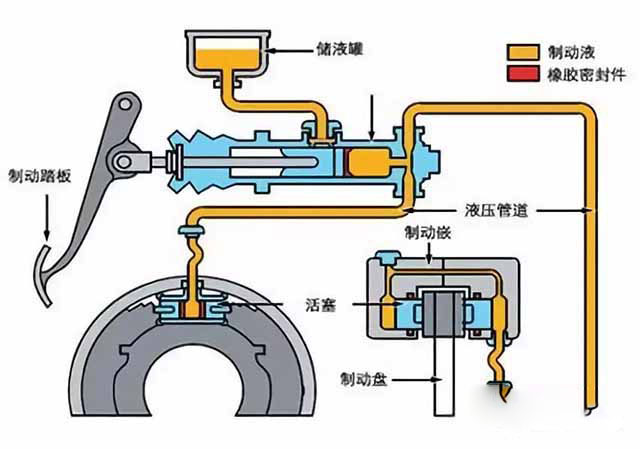 储液罐

制动液
橡胶密封件

制动踏板

液压管道

制动嵌

活塞

制动盘